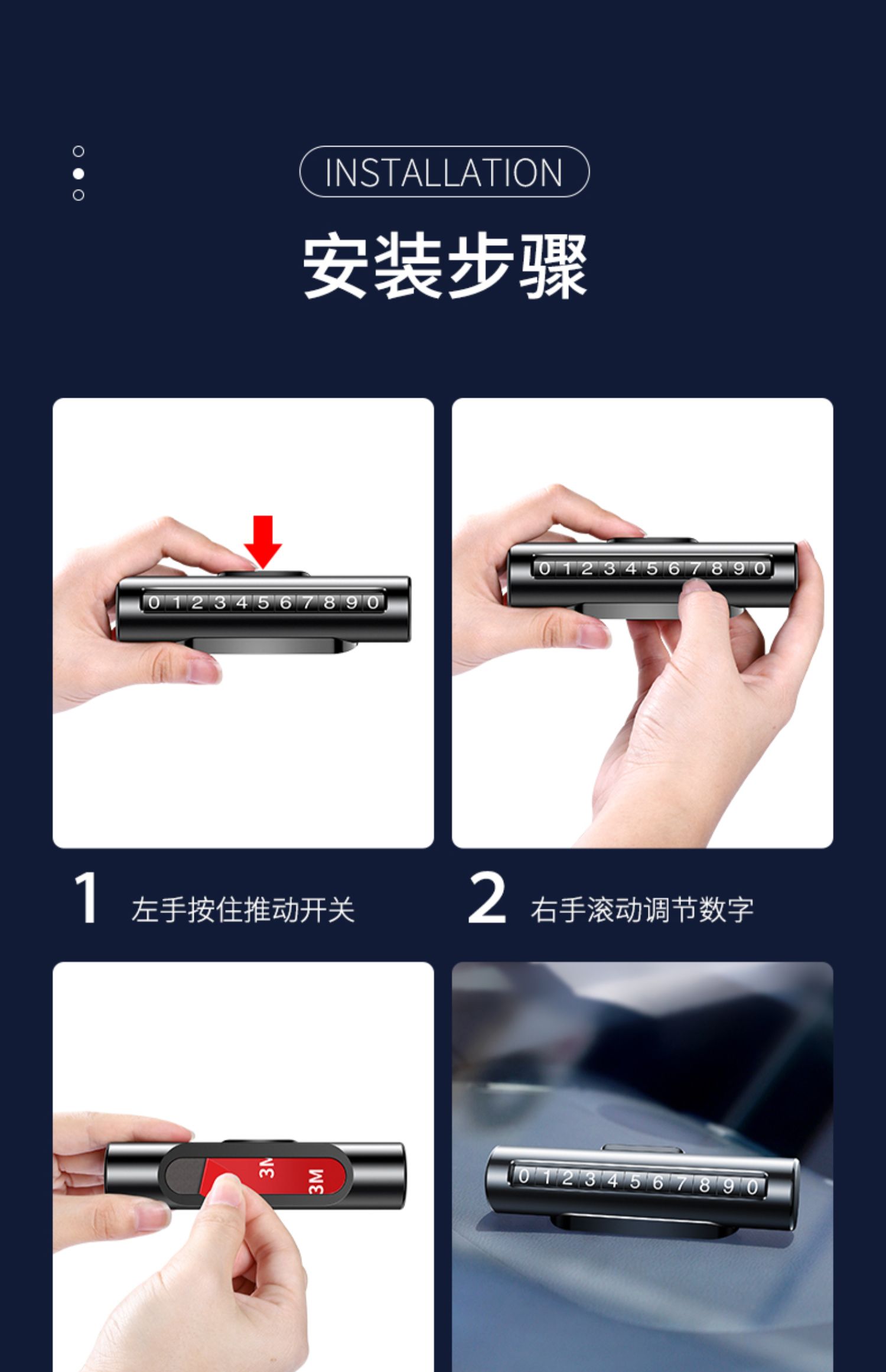 INSTALLATION

安装步骤

0 1 2 3 4 5 6 7 8 9 0

0 1 2 3 4 5 6 7 8 9 0

1 左手按住推动开关

2 右手滚动调节数字

3M 3M

0 1 2 3 4 5 6 7 8 9 0